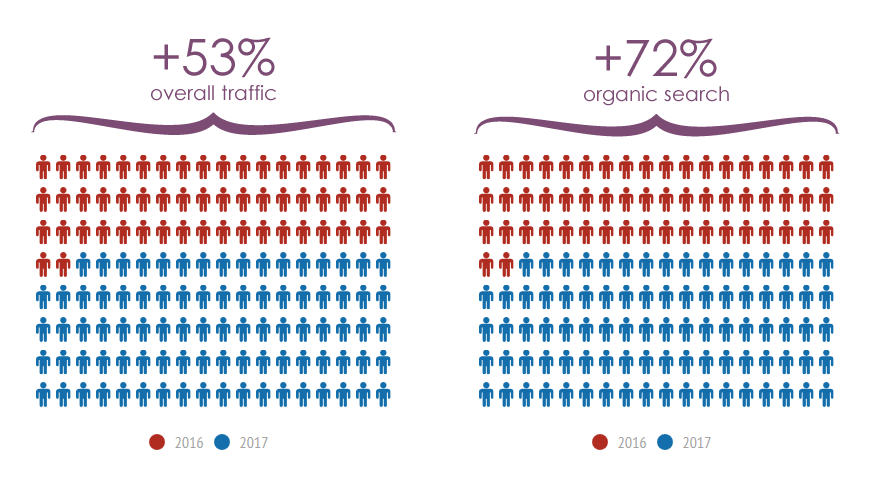 +53%
overall traffic

2016 2017

+72%
organic search

2016 2017