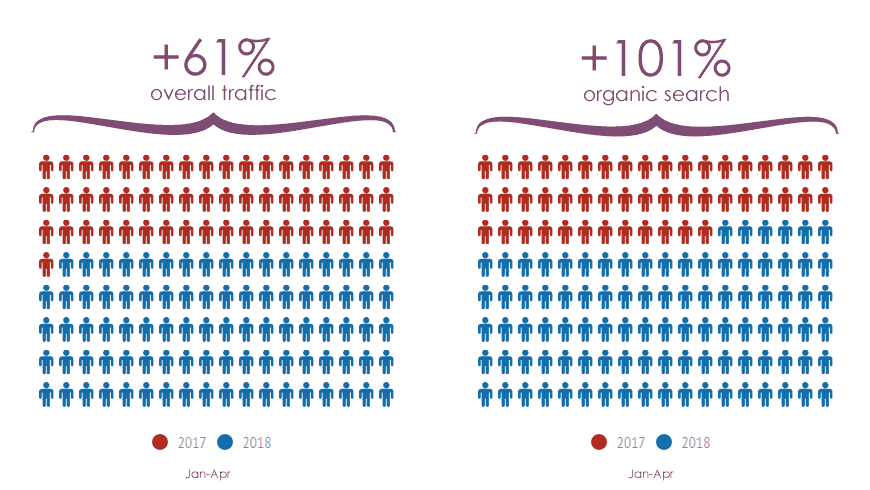 +61%
overall traffic

2017 2018

Jan-Apr

+101%
organic search

2017 2018

Jan-Apr